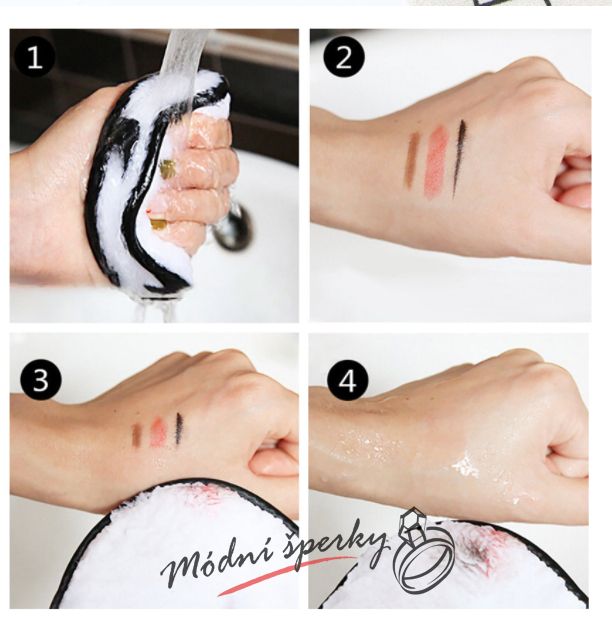 1

2

3

4

Módní šperky